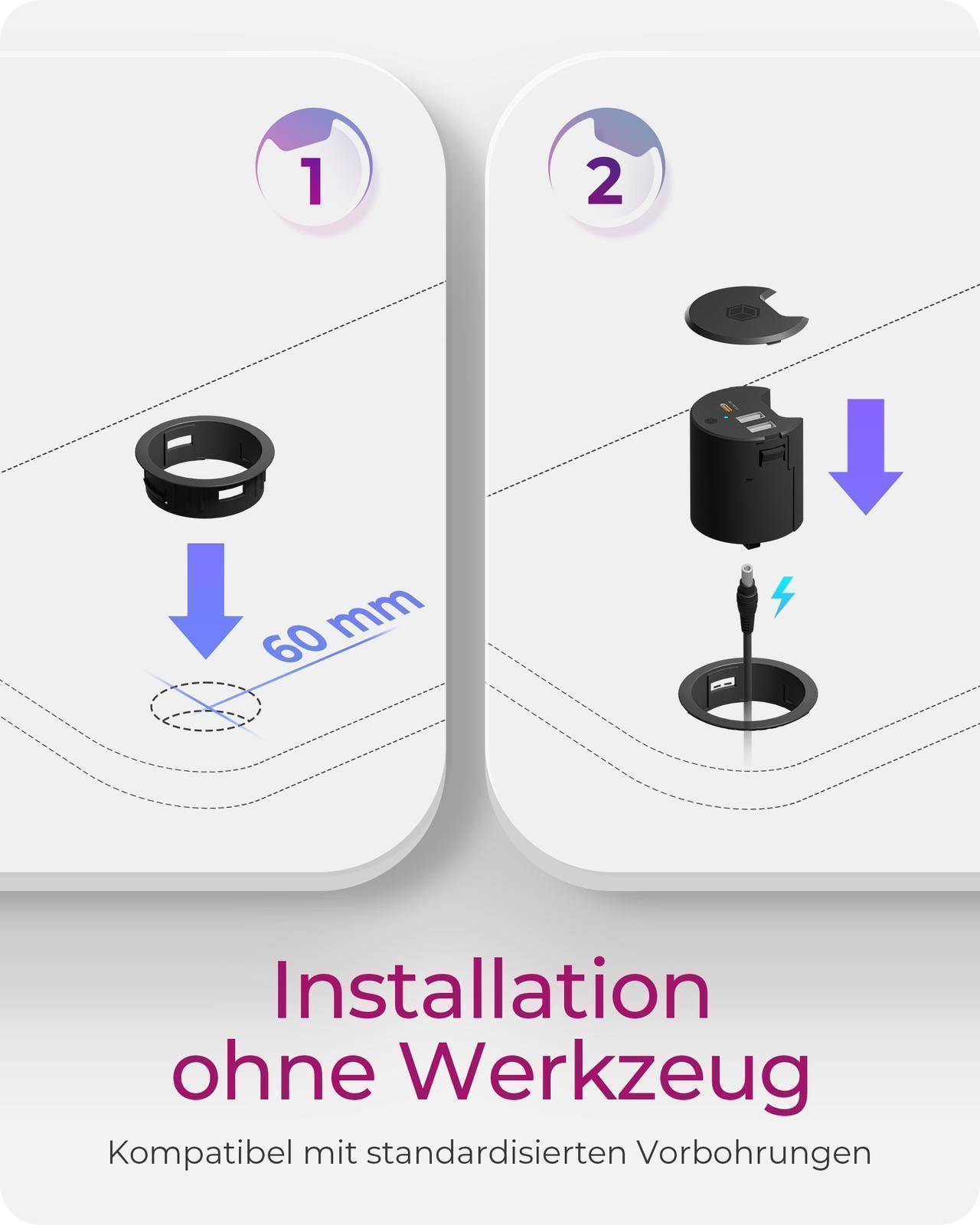 1

60 mm

2

Installation ohne Werkzeug

Kompatibel mit standardisierten Vorbohrungen